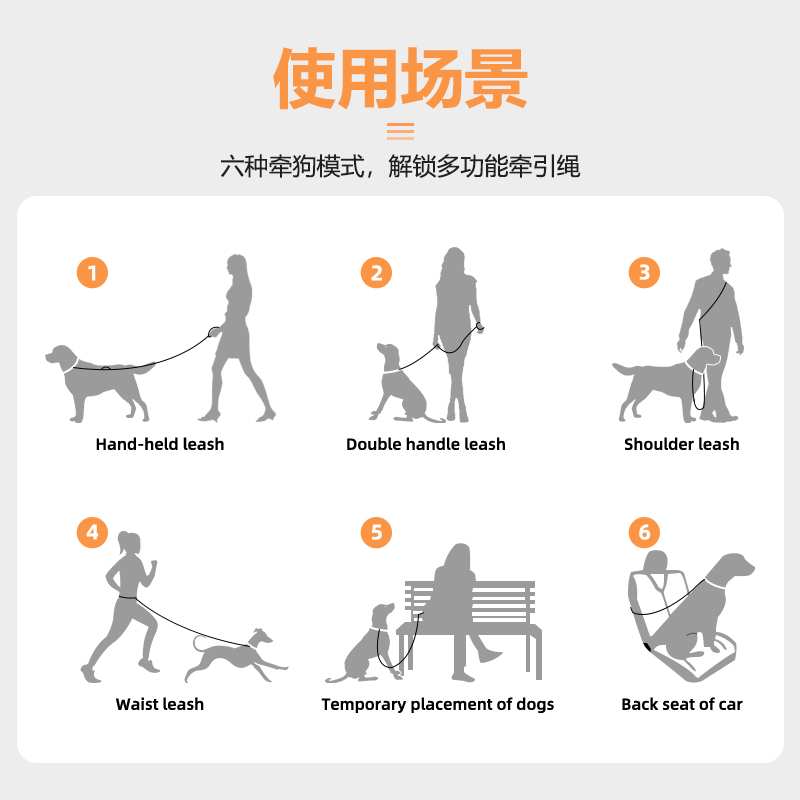 使用场景

六种牵狗模式，解锁多功能牵引绳

1
Hand-held leash

2
Double handle leash

3
Shoulder leash

4
Waist leash

5
Temporary placement of dogs

6
Back seat of car